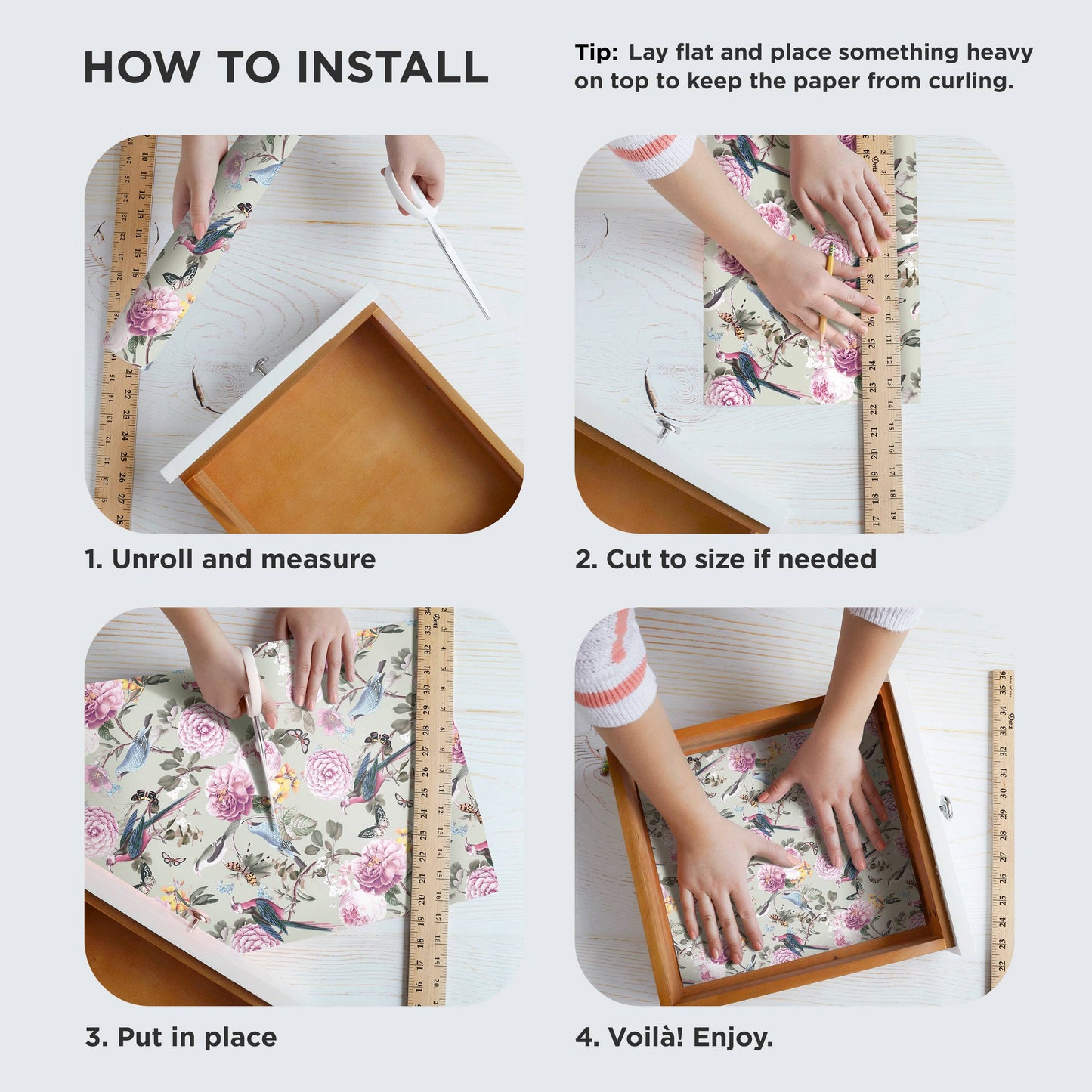 HOW TO INSTALL

Tip: Lay flat and place something heavy on top to keep the paper from curling.

1. Unroll and measure

2. Cut to size if needed

3. Put in place

4. Voilà! Enjoy.